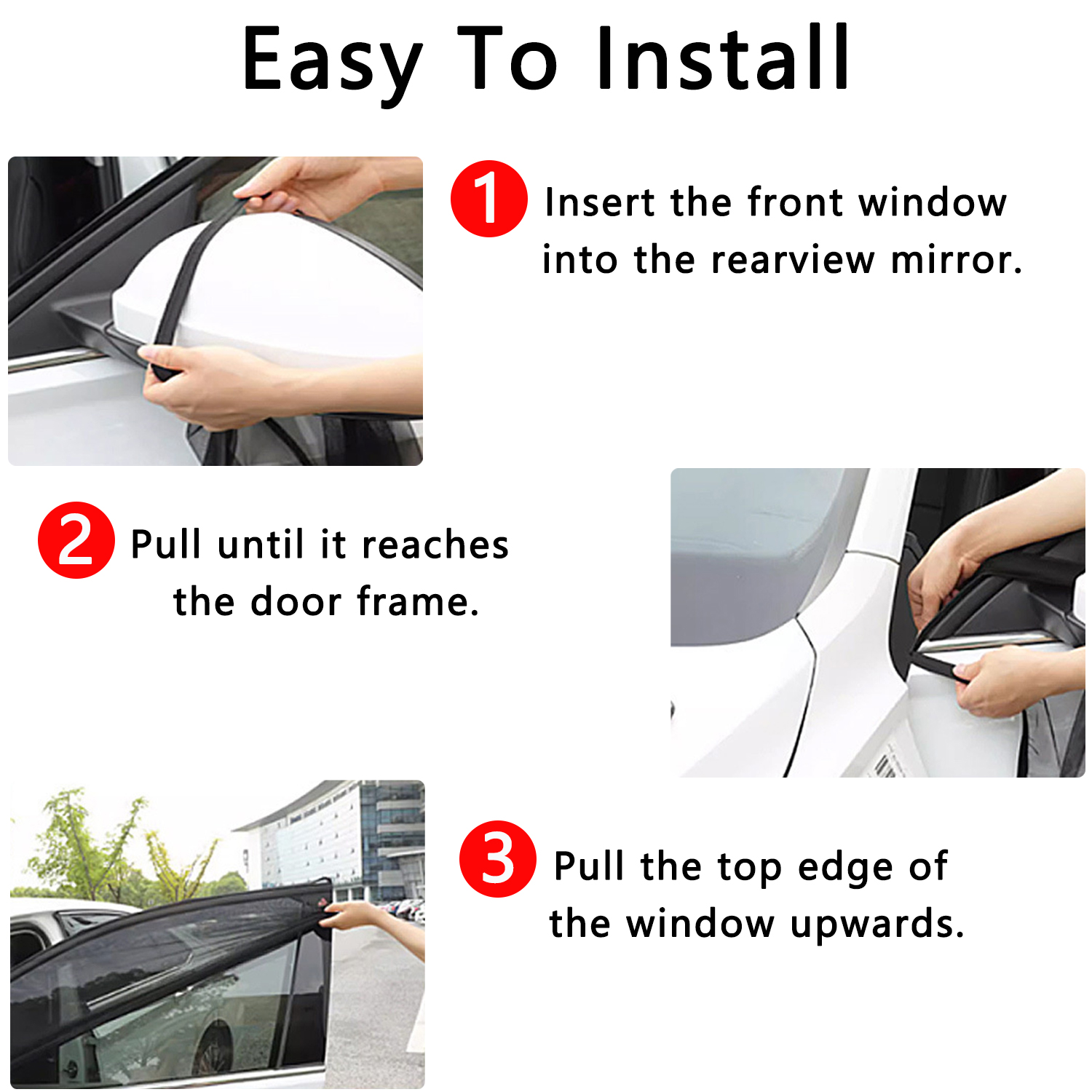 Easy To Install

1 Insert the front window into the rearview mirror.

2 Pull until it reaches the door frame.

3 Pull the top edge of the window upwards.