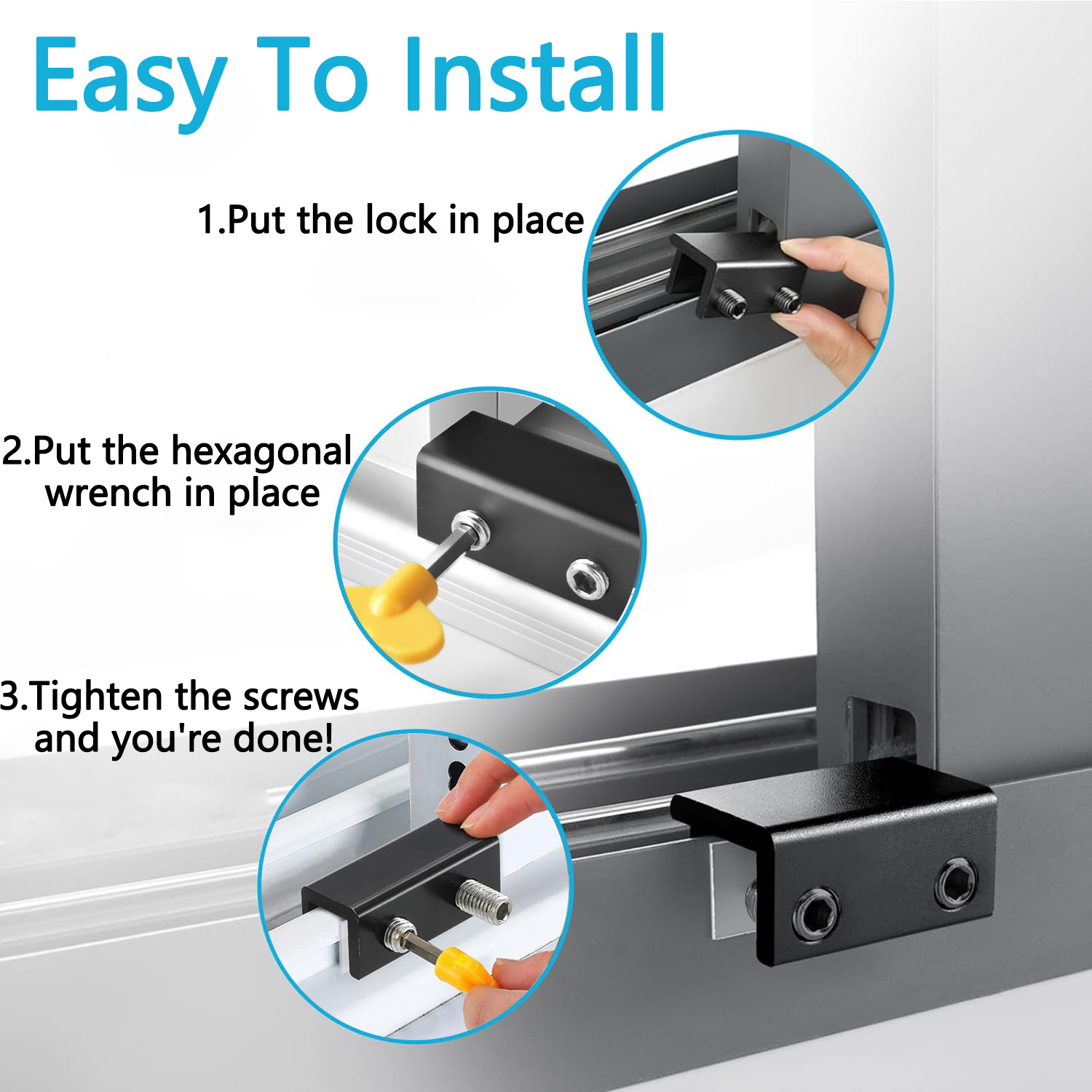 Easy To Install

1.Put the lock in place

2.Put the hexagonal wrench in place

3.Tighten the screws and you're done!