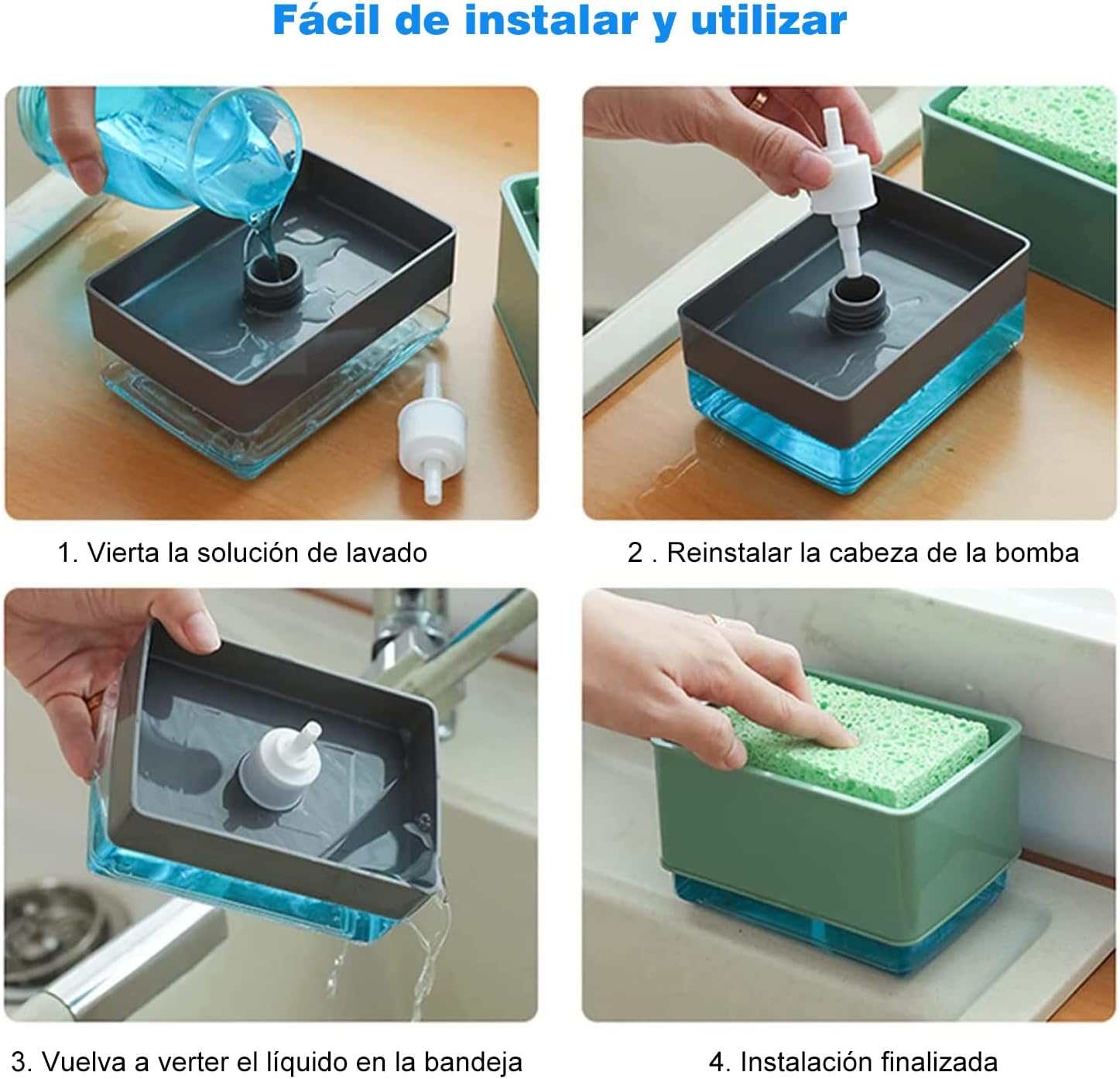 Fácil de instalar y utilizar

1. Vierta la solución de lavado

2 . Reinstalar la cabeza de la bomba

3. Vuelva a verter el líquido en la bandeja

4. Instalación finalizada